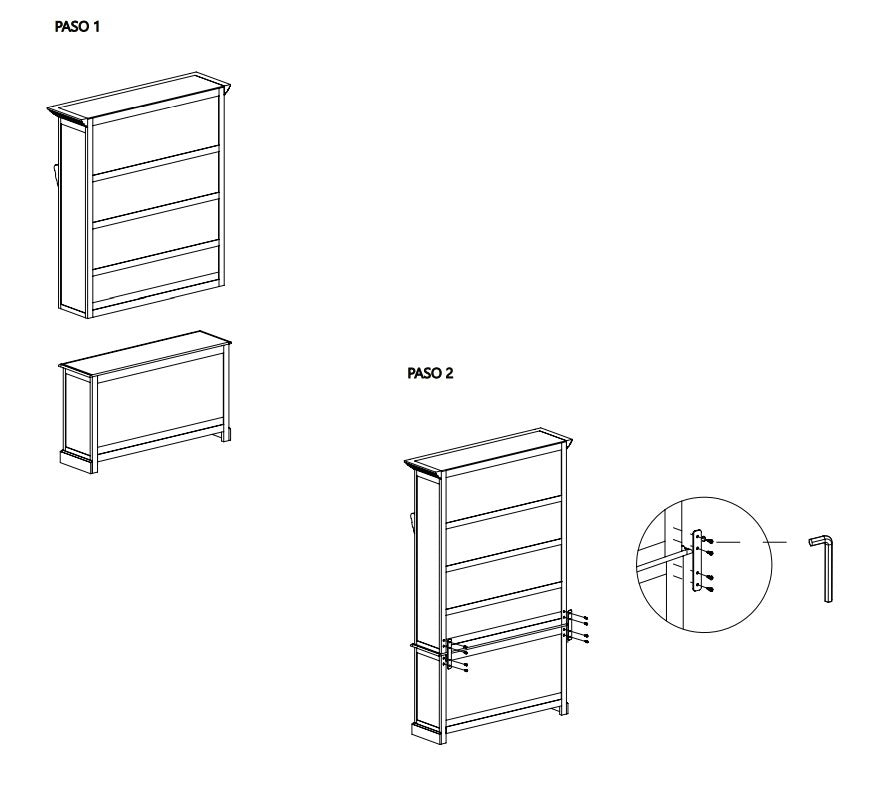 PASO 1

PASO 2