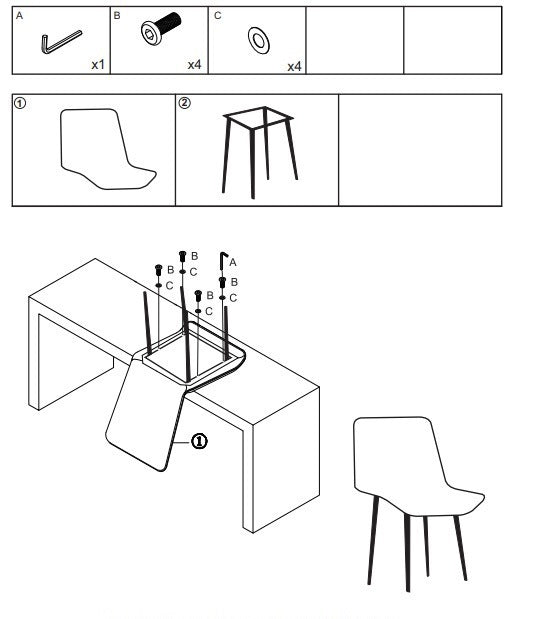 | A x1 | B x4 | C x4 | | |
|---|---|---|---|---|

| ① | ② | |
|---|---|---|

B
C
B
C
A
B
C
B
C
①